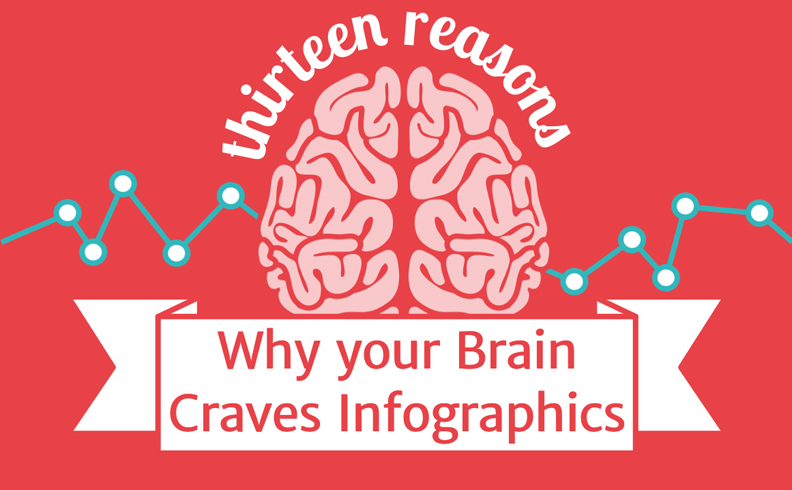 thirteen reasons

Why your Brain Craves Infographics