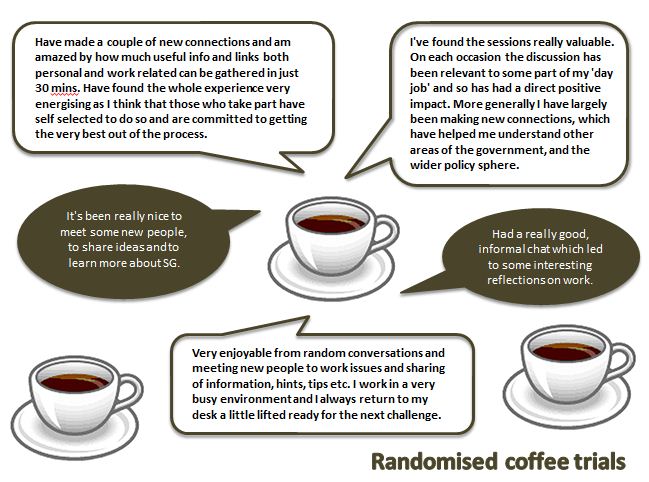 Have made a couple of new connections and am amazed by how much useful info and links both personal and work related can be gathered in just 30 mins. Have found the whole experience very energising as I think that those who take part have self selected to do so and are committed to getting the very best out of the process.

I've found the sessions really valuable. On each occasion the discussion has been relevant to some part of my 'day job' and so has had a direct positive impact. More generally I have largely been making new connections, which have helped me understand other areas of the government, and the wider policy sphere.

It's been really nice to meet some new people, to share ideas and to learn more about SG.

Had a really good, informal chat which led to some interesting reflections on work.

Very enjoyable from random conversations and meeting new people to work issues and sharing of information, hints, tips etc. I work in a very busy environment and I always return to my desk a little lifted ready for the next challenge.

Randomised coffee trials