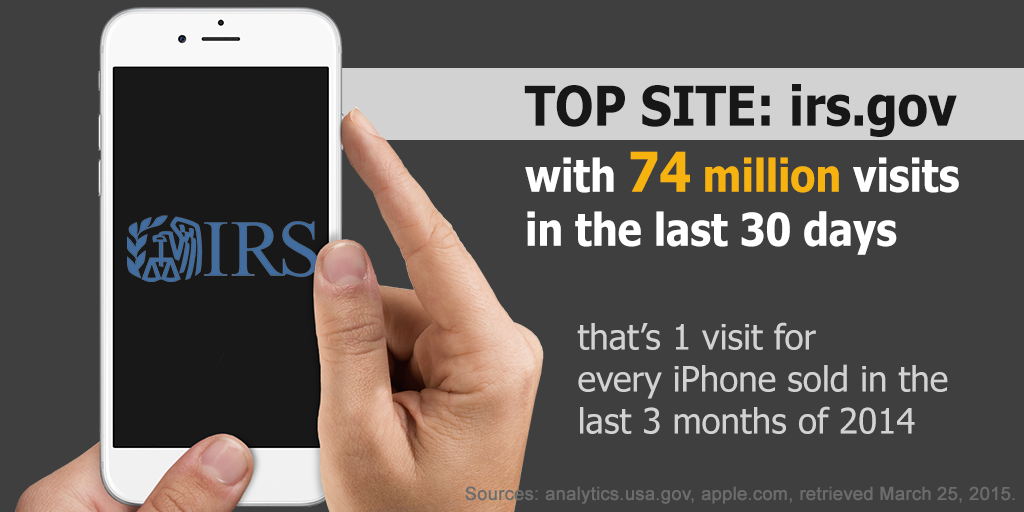 IRS

TOP SITE: irs.gov

with 74 million visits in the last 30 days

that's 1 visit for every iPhone sold in the last 3 months of 2014

Sources: analytics.usa.gov, apple.com, retrieved March 25, 2015.