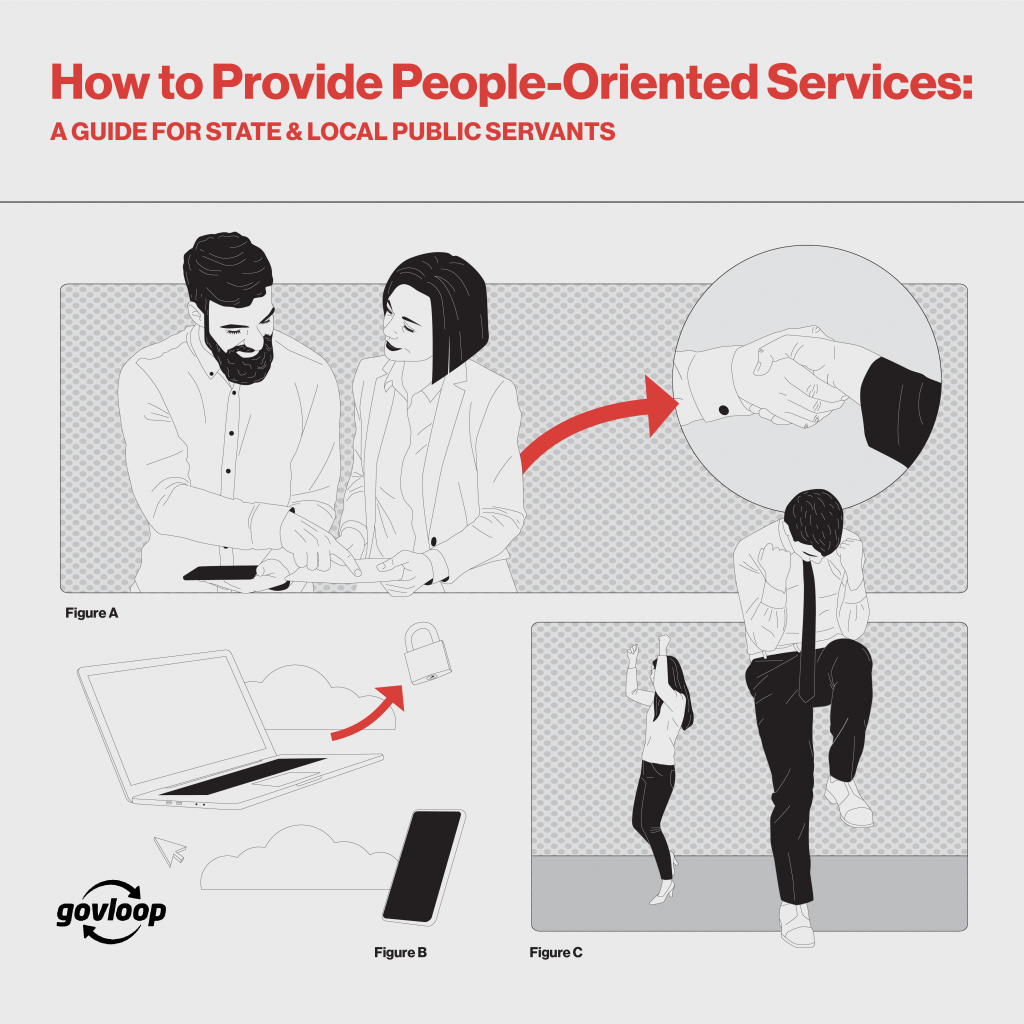 How to Provide People-Oriented Services:
A GUIDE FOR STATE & LOCAL PUBLIC SERVANTS

Figure A

govloop

Figure B

Figure C