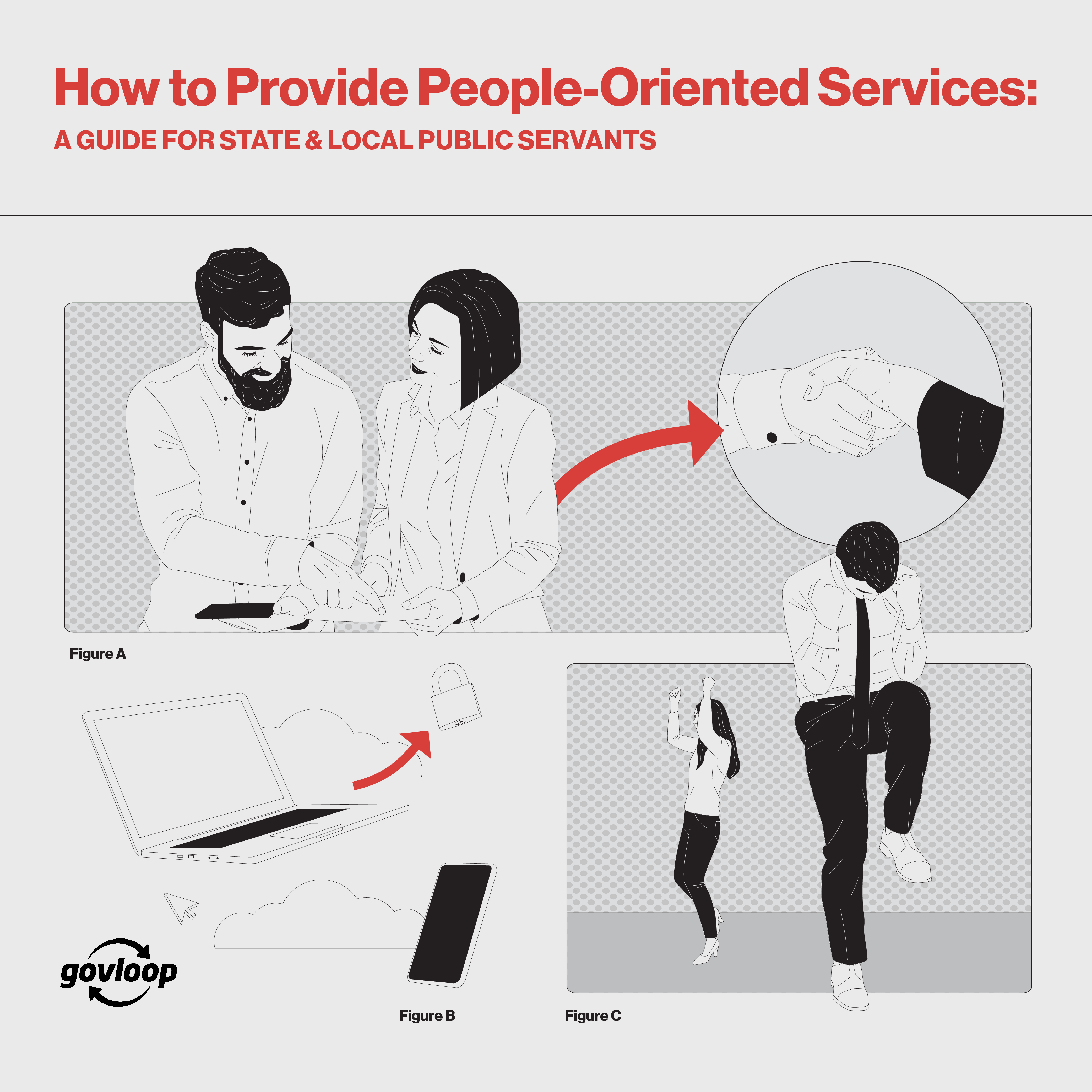 How to Provide People-Oriented Services:
A GUIDE FOR STATE & LOCAL PUBLIC SERVANTS

Figure A

govloop

Figure B

Figure C